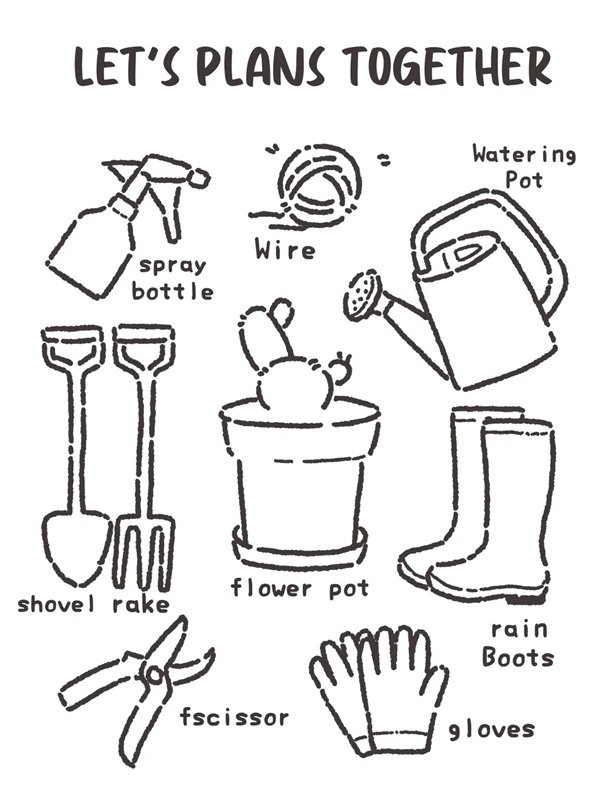 LET'S PLANS TOGETHER

spray bottle

Wire

Watering Pot

shovel rake

flower pot

rain Boots

fscissor

gloves