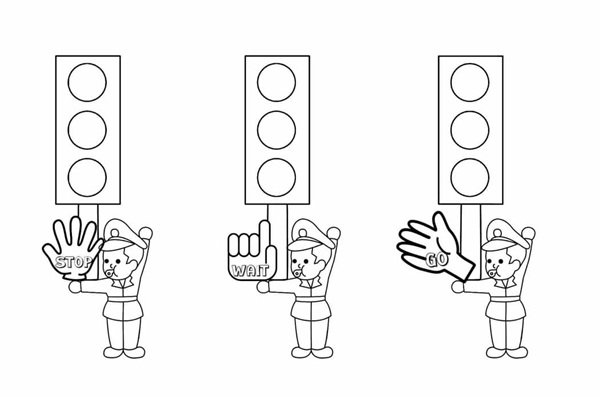 STOP

WAIT

GO