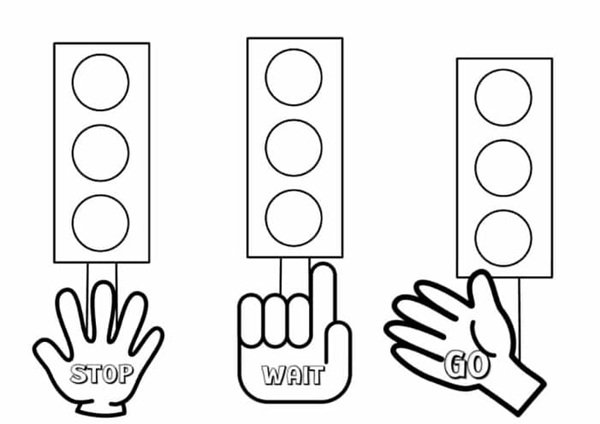 STOP

WAIT

GO